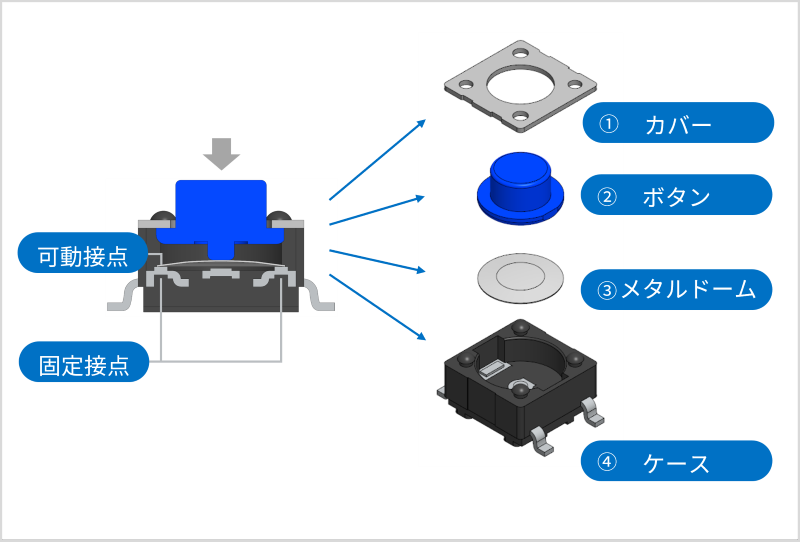 可動接点

固定接点

① カバー

② ボタン

③メタルドーム

④ ケース